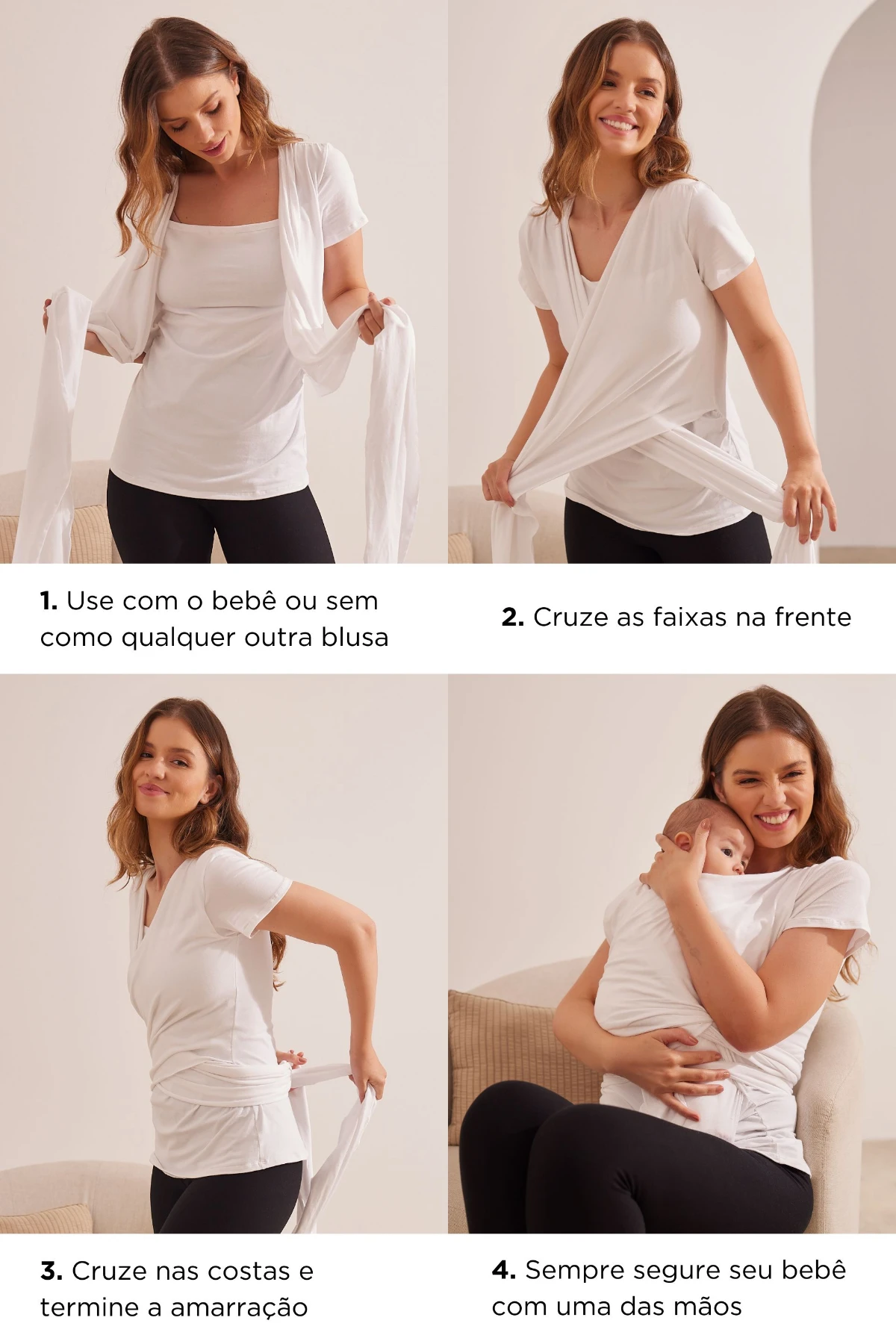 1. Use com o bebê ou sem como qualquer outra blusa

2. Cruze as faixas na frente

3. Cruze nas costas e termine a amarração

4. Sempre segure seu bebê com uma das mãos